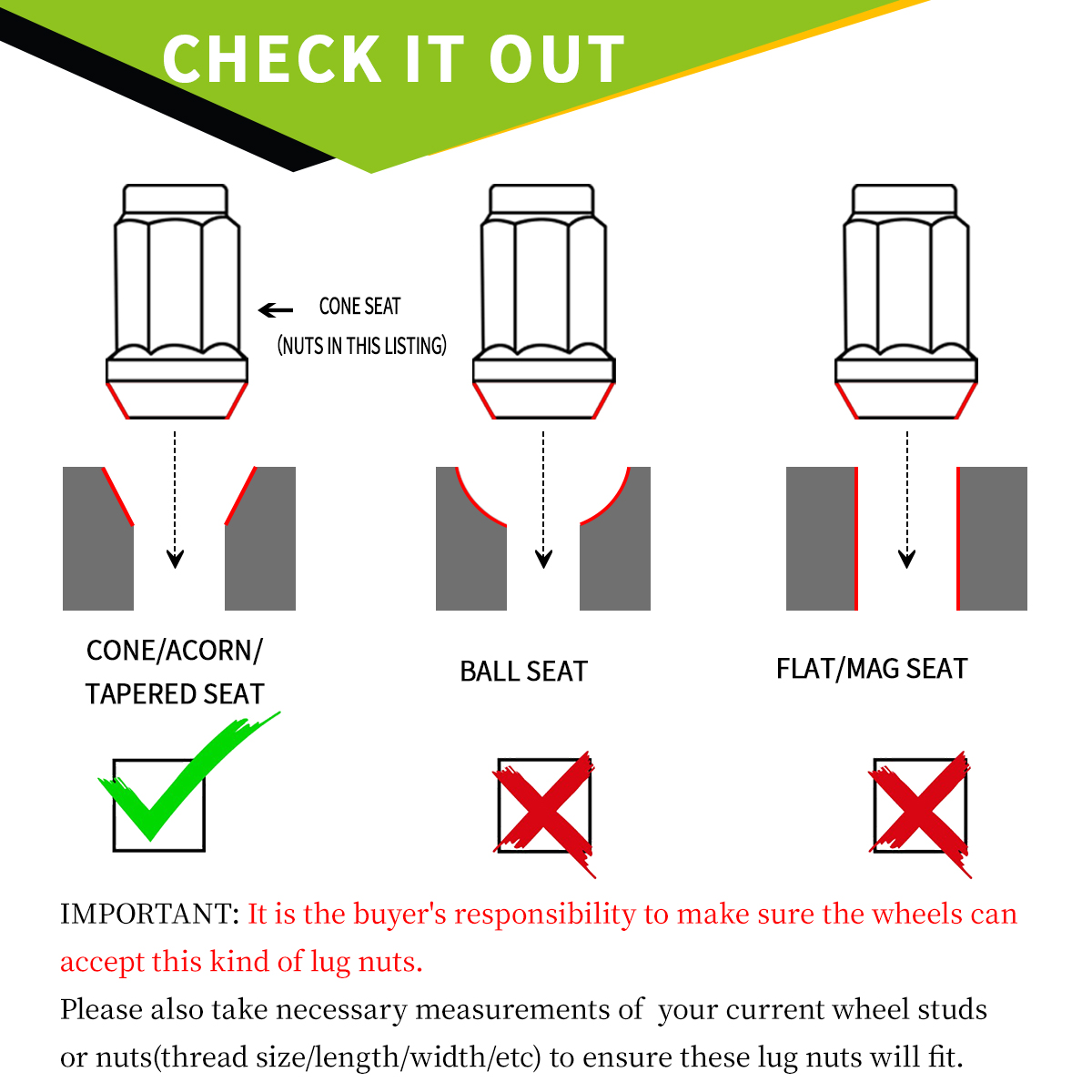 CHECK IT OUT

CONE SEAT
(NUTS IN THIS LISTING)

CONE/ACORN/
TAPERED SEAT

BALL SEAT

FLAT/MAG SEAT

IMPORTANT: It is the buyer's responsibility to make sure the wheels can accept this kind of lug nuts.
Please also take necessary measurements of your current wheel studs or nuts(thread size/length/width/etc) to ensure these lug nuts will fit.