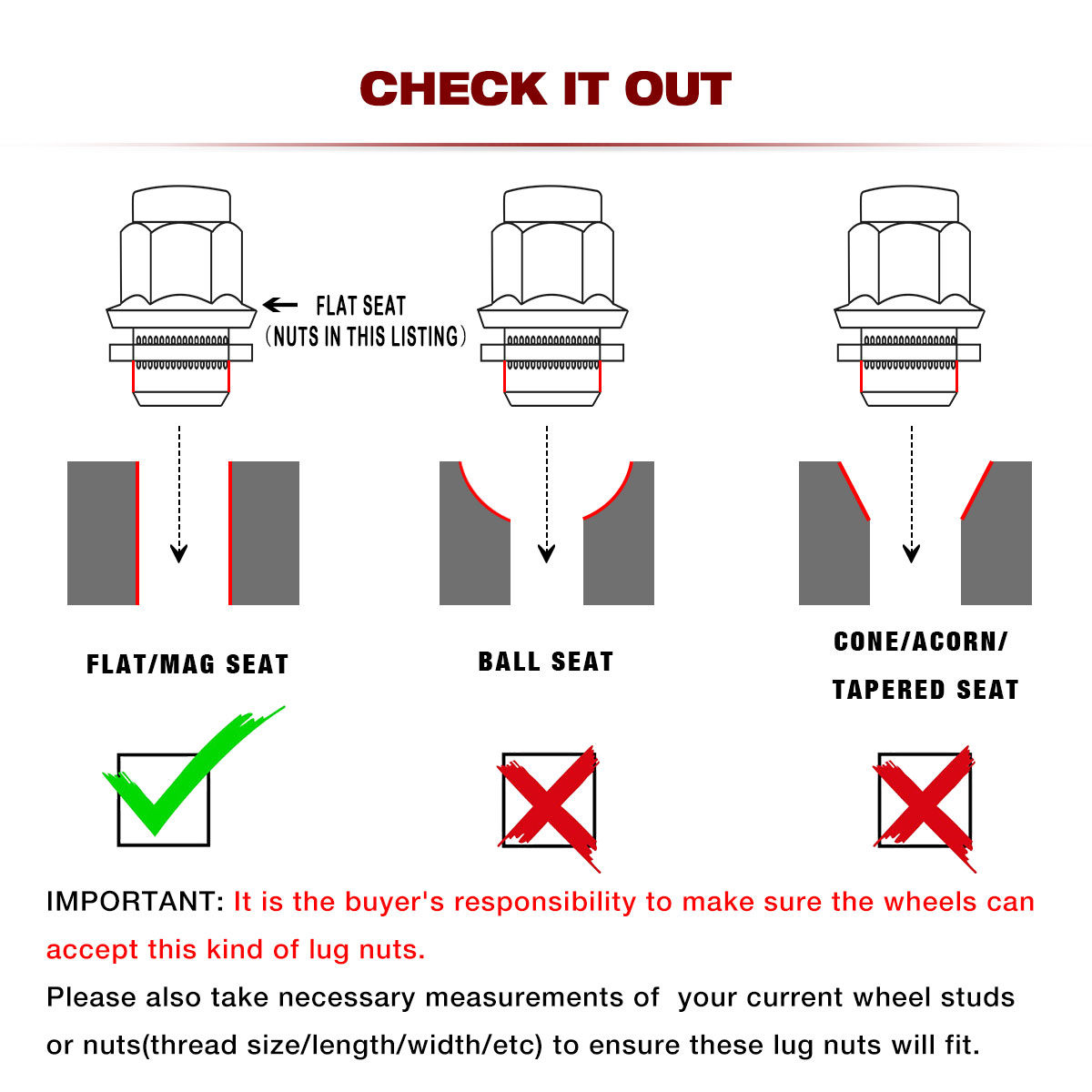 CHECK IT OUT

FLAT SEAT
(NUTS IN THIS LISTING)

FLAT/MAG SEAT

BALL SEAT

CONE/ACORN/
TAPERED SEAT

IMPORTANT: It is the buyer's responsibility to make sure the wheels can accept this kind of lug nuts.
Please also take necessary measurements of your current wheel studs or nuts(thread size/length/width/etc) to ensure these lug nuts will fit.