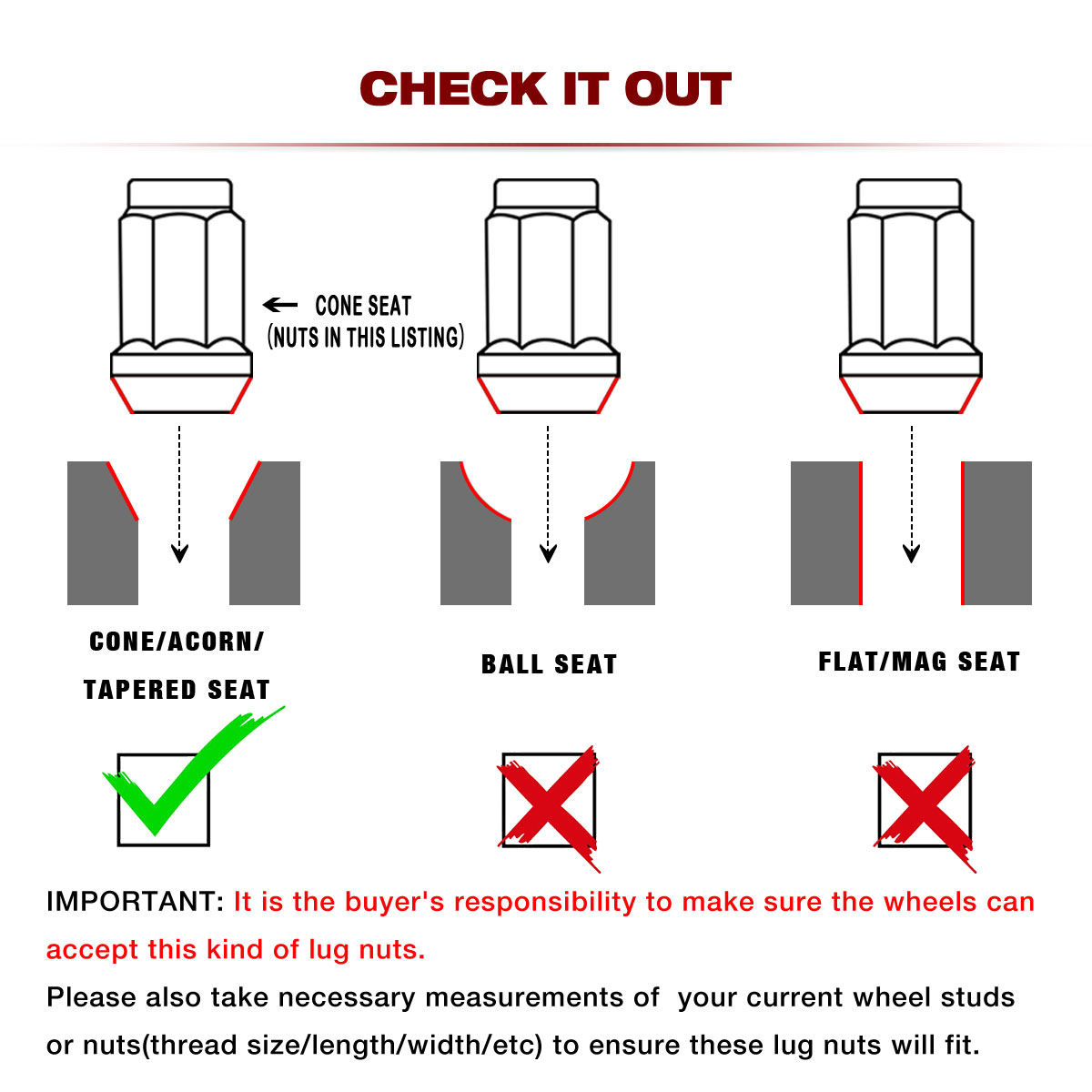 CHECK IT OUT

CONE SEAT
(NUTS IN THIS LISTING)

CONE/ACORN/
TAPERED SEAT

BALL SEAT

FLAT/MAG SEAT

IMPORTANT: It is the buyer's responsibility to make sure the wheels can accept this kind of lug nuts.

Please also take necessary measurements of your current wheel studs or nuts(thread size/length/width/etc) to ensure these lug nuts will fit.