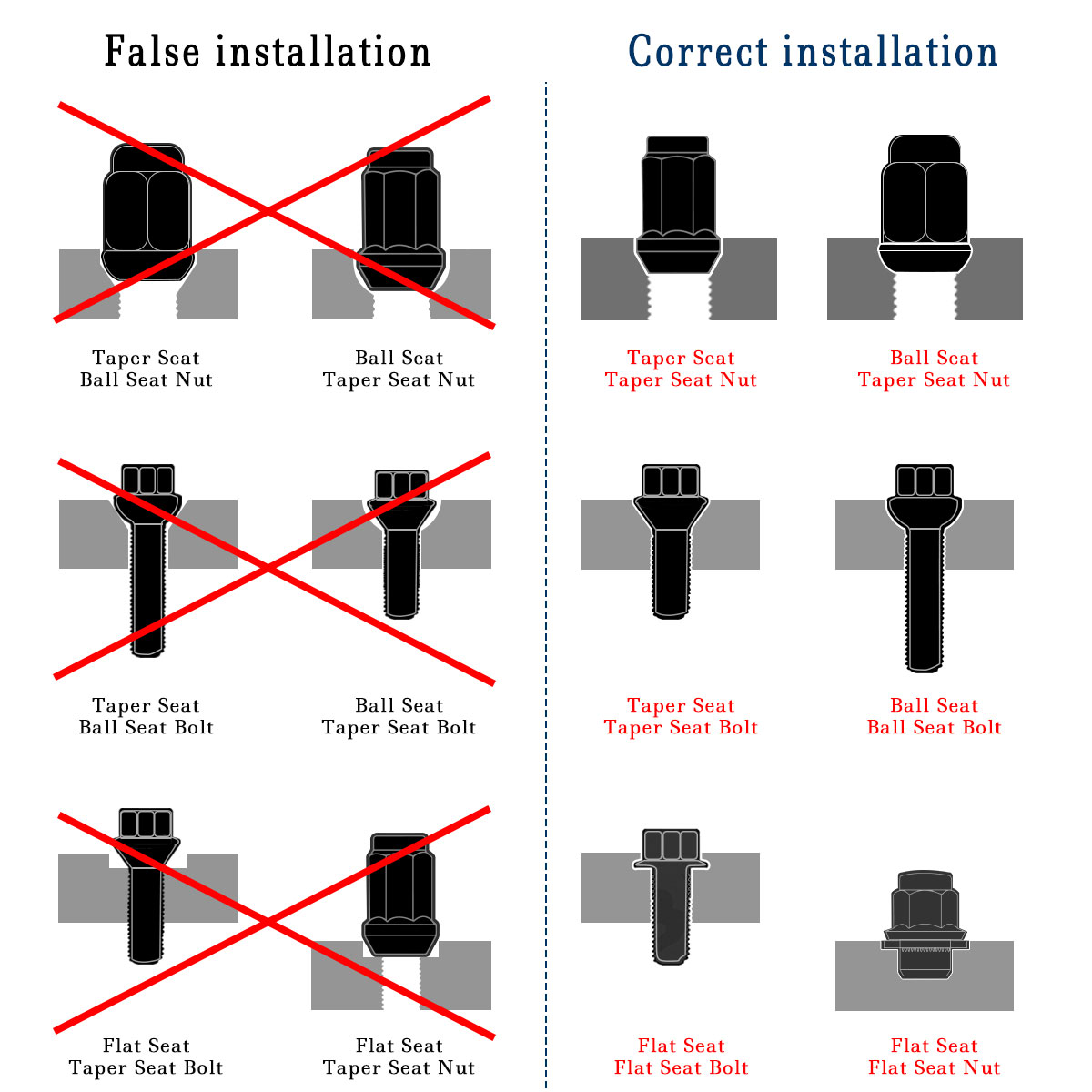 False installation

Taper Seat
Ball Seat Nut

Ball Seat
Taper Seat Nut

Taper Seat
Ball Seat Bolt

Ball Seat
Taper Seat Bolt

Flat Seat
Taper Seat Bolt

Flat Seat
Taper Seat Nut

Correct installation

Taper Seat
Taper Seat Nut

Ball Seat
Taper Seat Nut

Taper Seat
Taper Seat Bolt

Ball Seat
Ball Seat Bolt

Flat Seat
Flat Seat Bolt

Flat Seat
Flat Seat Nut